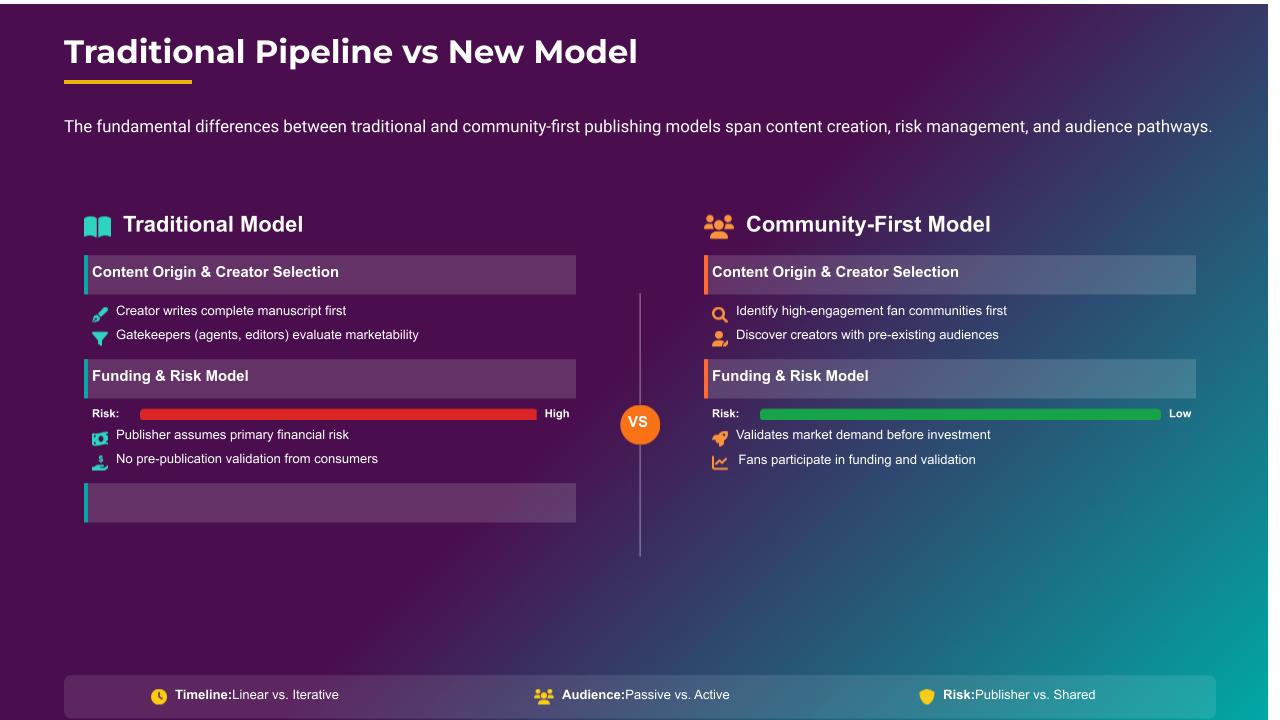 Traditional Pipeline vs New Model

The fundamental differences between traditional and community-first publishing models span content creation, risk management, and audience pathways.

Traditional Model

Content Origin & Creator Selection

Creator writes complete manuscript first
Gatekeepers (agents, editors) evaluate marketability

Funding & Risk Model

Risk: High

Publisher assumes primary financial risk
No pre-publication validation from consumers

VS

Community-First Model

Content Origin & Creator Selection

Identify high-engagement fan communities first
Discover creators with pre-existing audiences

Funding & Risk Model

Risk: Low

Validates market demand before investment
Fans participate in funding and validation

Timeline:Linear vs. Iterative Audience:Passive vs. Active Risk:Publisher vs. Shared